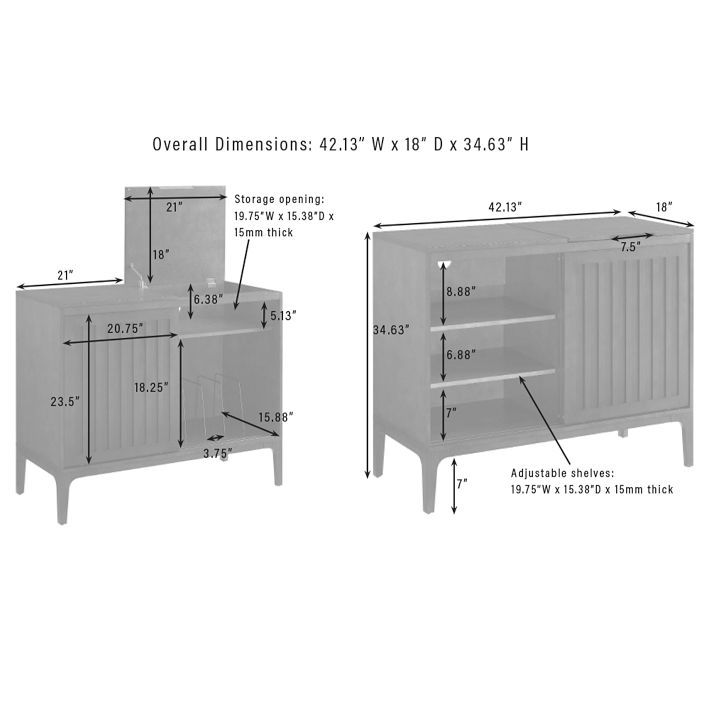 Overall Dimensions: 42.13" W x 18" D x 34.63" H

21"

Storage opening: 19.75"W x 15.38"D x 15mm thick

18"

21"

6.38"

5.13"

20.75"

23.5"

18.25"

15.88"

3.75"

42.13"

18"

7.5"

8.88"

34.63"

6.88"

7"

7"

Adjustable shelves: 19.75"W x 15.38"D x 15mm thick